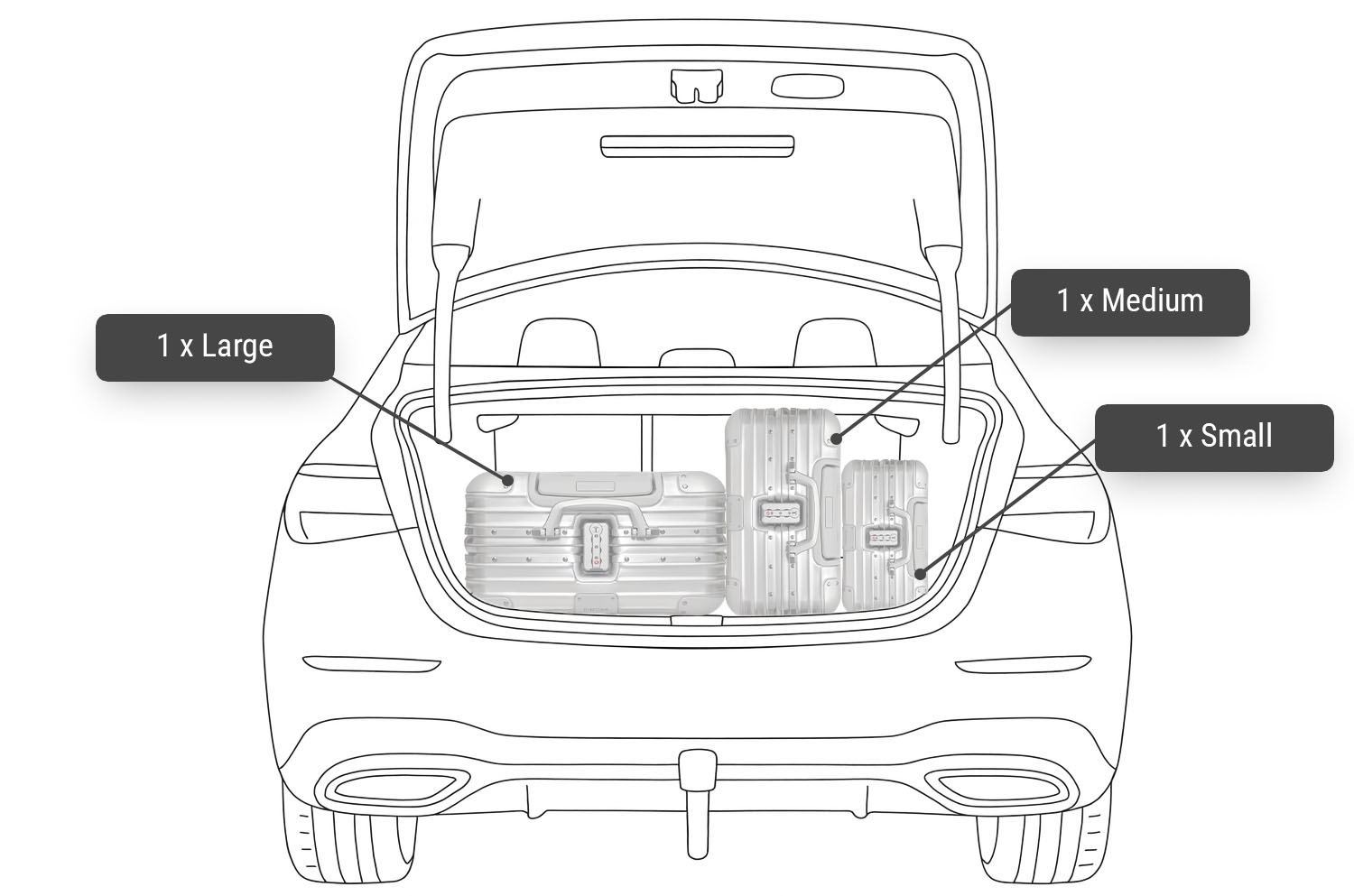 1 x Large

1 x Medium

1 x Small